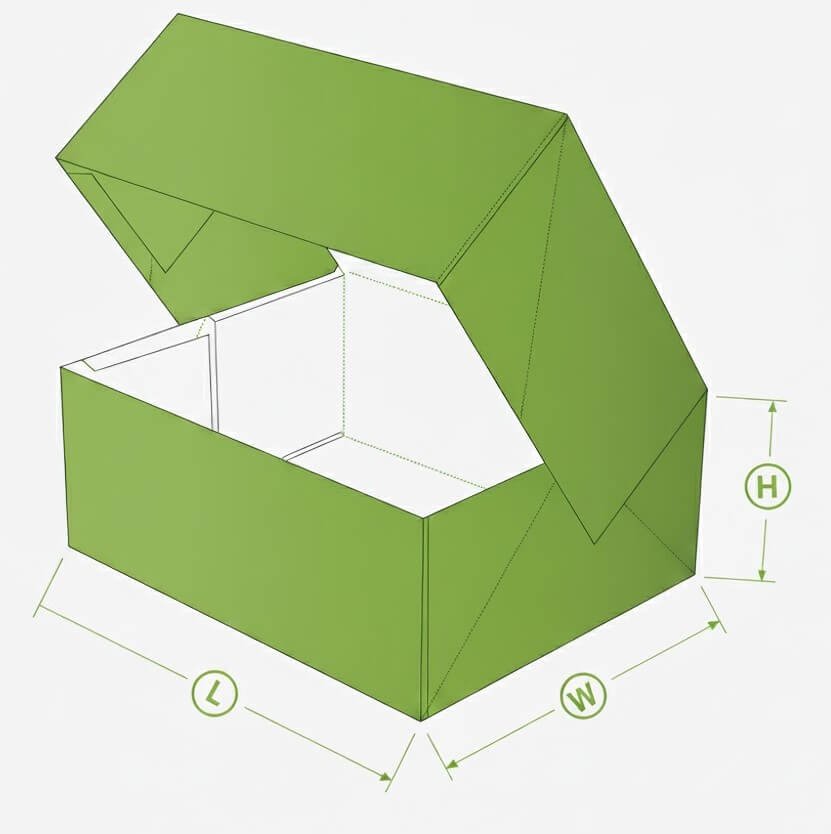 H

L

W